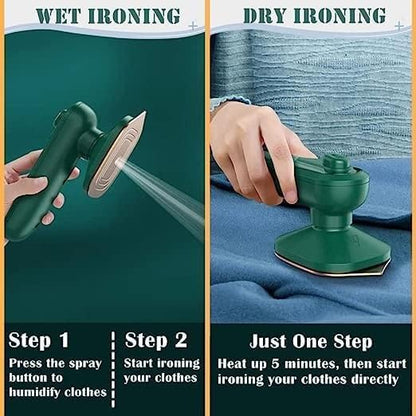 WET IRONING

Step 1
Press the spray button to humidify clothes

Step 2
Start ironing your clothes

DRY IRONING

Just One Step
Heat up 5 minutes, then start ironing your clothes directly